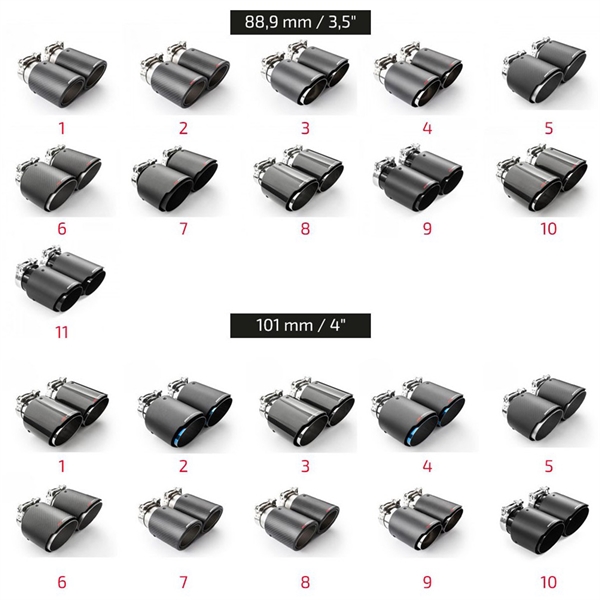 88,9 mm / 3,5"

1 2 3 4 5

6 7 8 9 10

11

101 mm / 4"

1 2 3 4 5

6 7 8 9 10